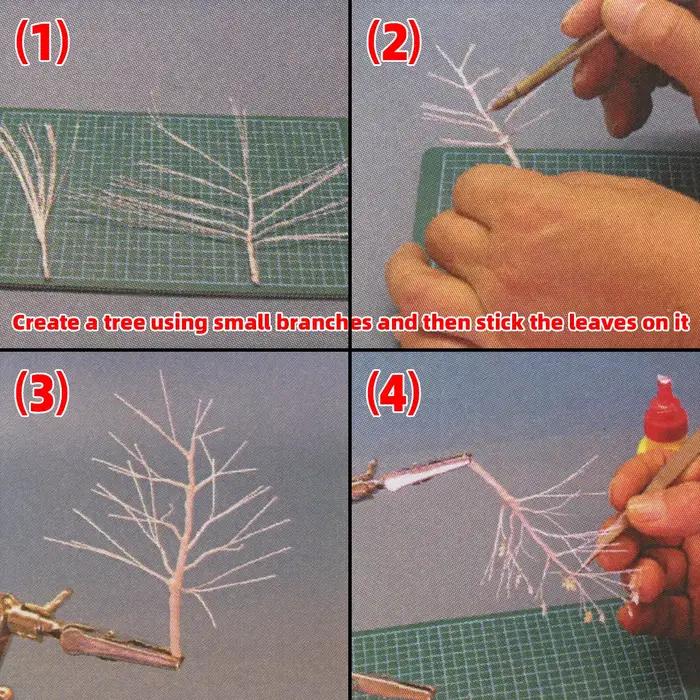 (1)

(2)

Create a tree using small branches and then stick the leaves on it

(3)

(4)