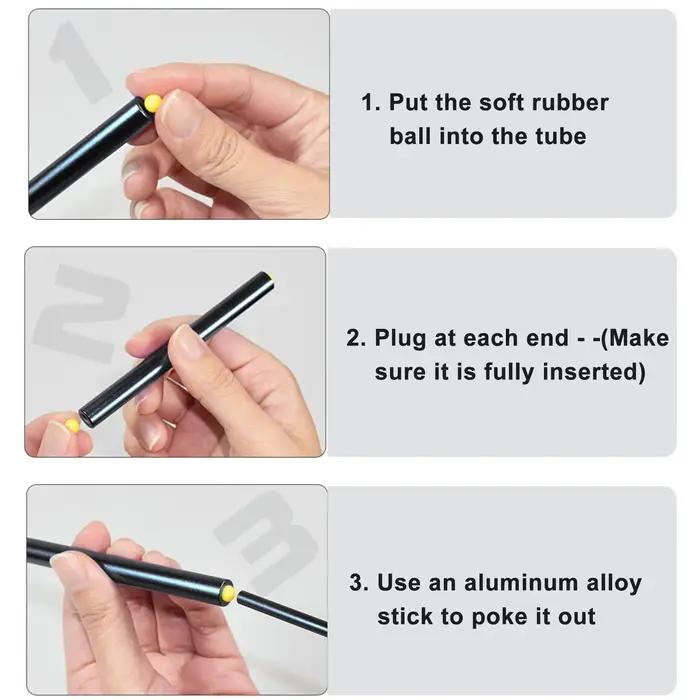 1

1. Put the soft rubber ball into the tube

2

2. Plug at each end - -(Make sure it is fully inserted)

3

3. Use an aluminum alloy stick to poke it out