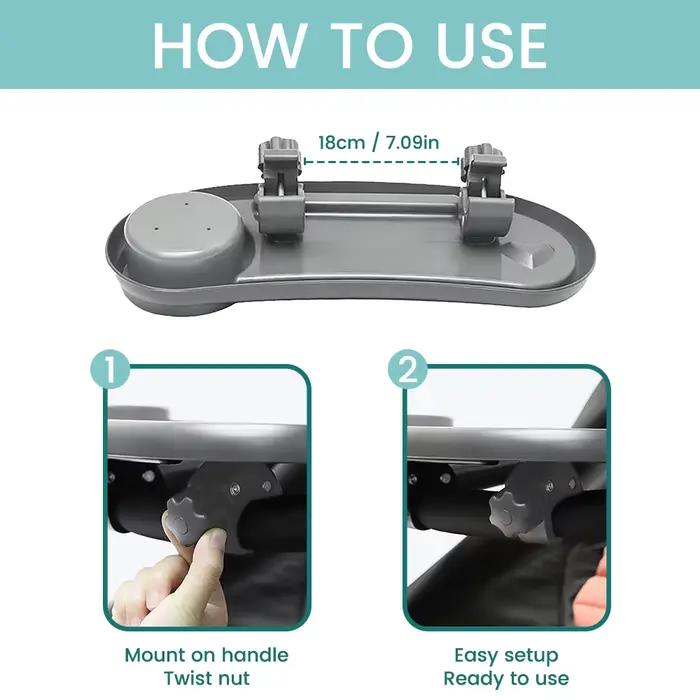 HOW TO USE

18cm / 7.09in

1

Mount on handle
Twist nut

2

Easy setup
Ready to use